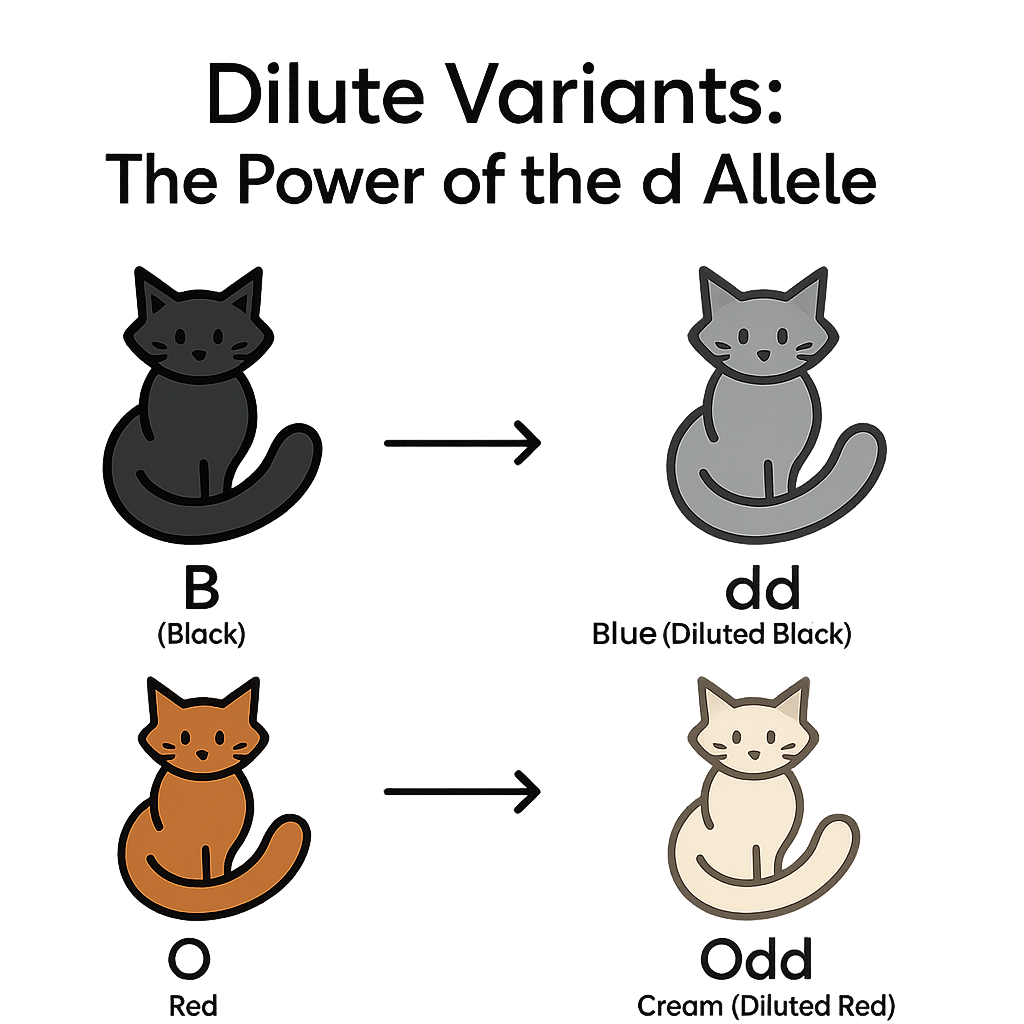 Dilute Variants:
The Power of the d Allele

B
(Black)

dd
Blue (Diluted Black)

O
Red

Odd
Cream (Diluted Red)